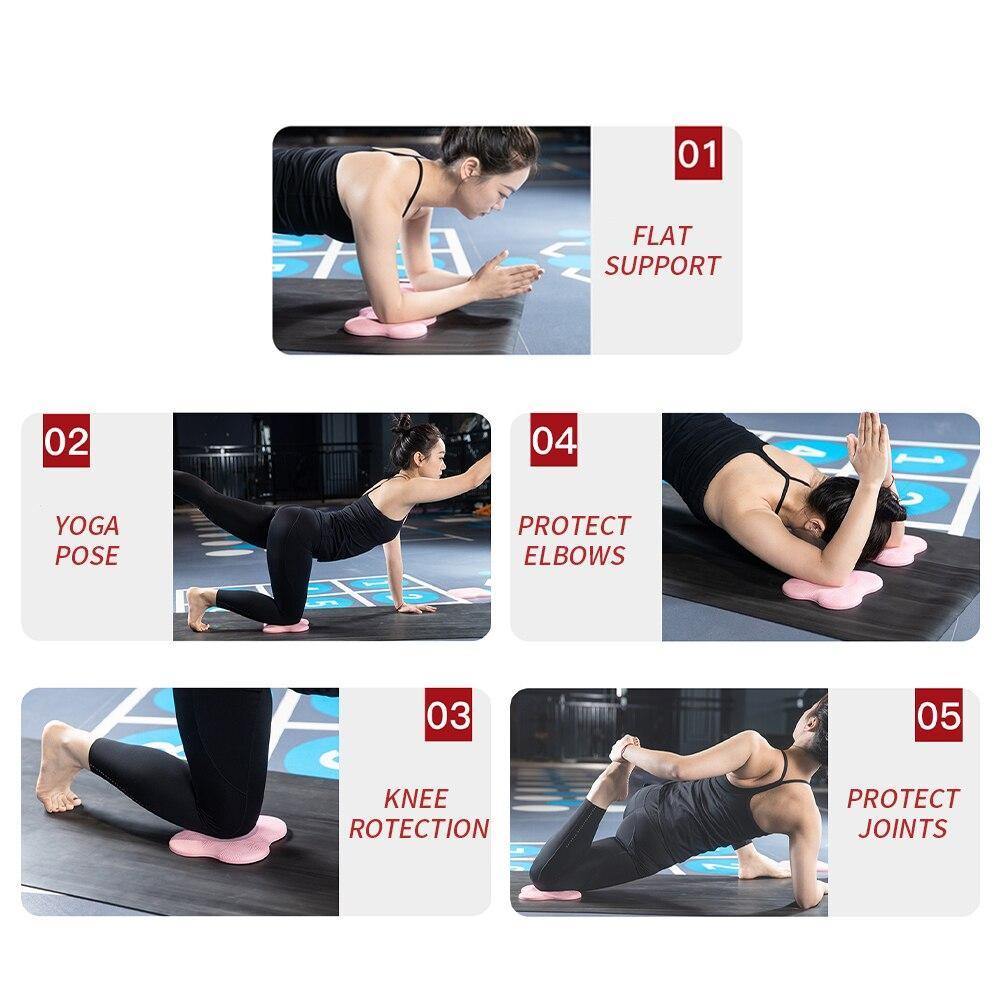 01

FLAT SUPPORT

02

YOGA POSE

04

PROTECT ELBOWS

03

KNEE ROTECTION

05

PROTECT JOINTS